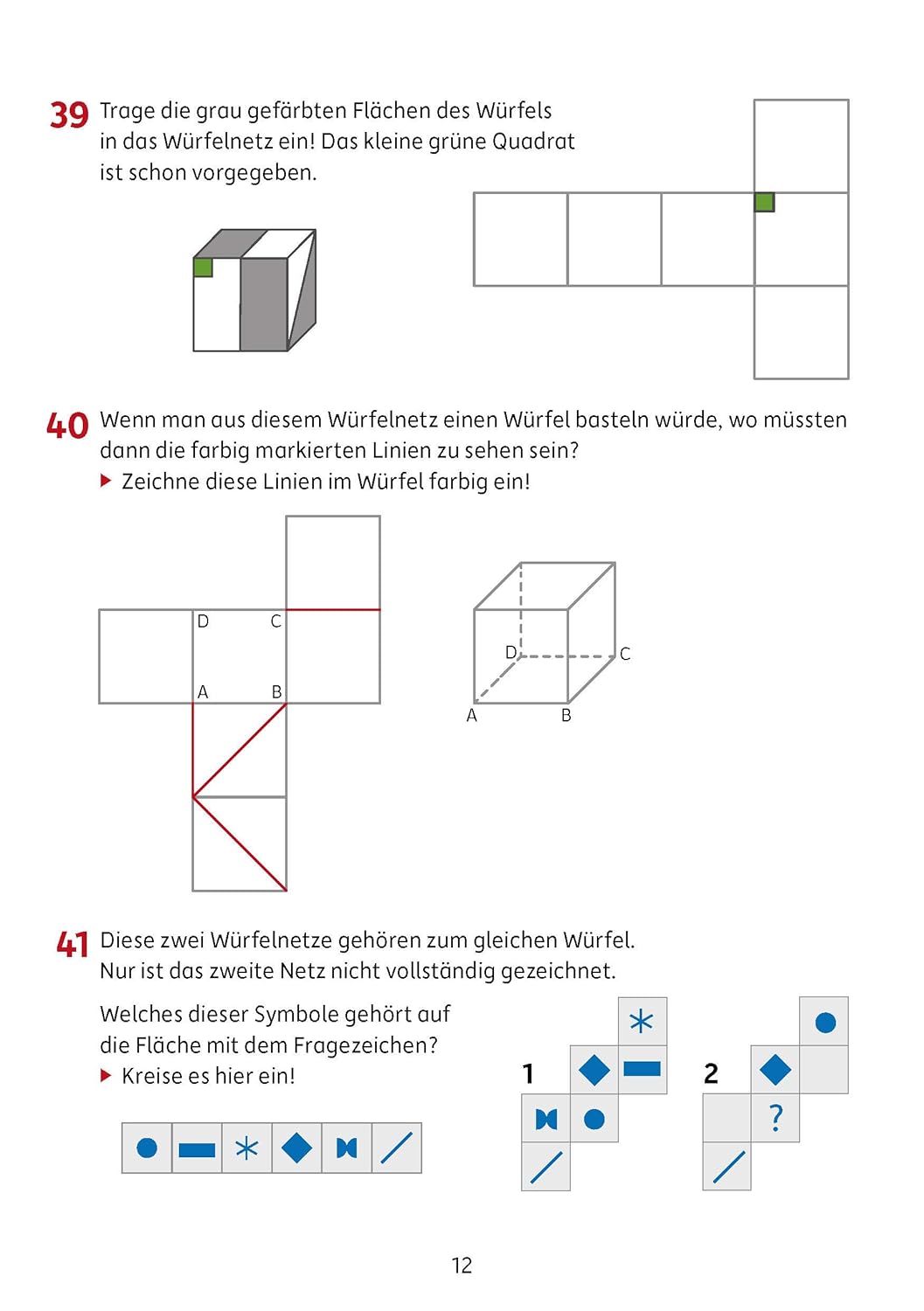 39 Trage die grau gefärbten Flächen des Würfels in das Würfelnetz ein! Das kleine grüne Quadrat ist schon vorgegeben.

40 Wenn man aus diesem Würfelnetz einen Würfel basteln würde, wo müssten dann die farbig markierten Linien zu sehen sein?
▶ Zeichne diese Linien im Würfel farbig ein!

D C
A B

D C
A B

41 Diese zwei Würfelnetze gehören zum gleichen Würfel. Nur ist das zweite Netz nicht vollständig gezeichnet.

Welches dieser Symbole gehört auf die Fläche mit dem Fragezeichen?
▶ Kreise es hier ein!

1

2

?

12